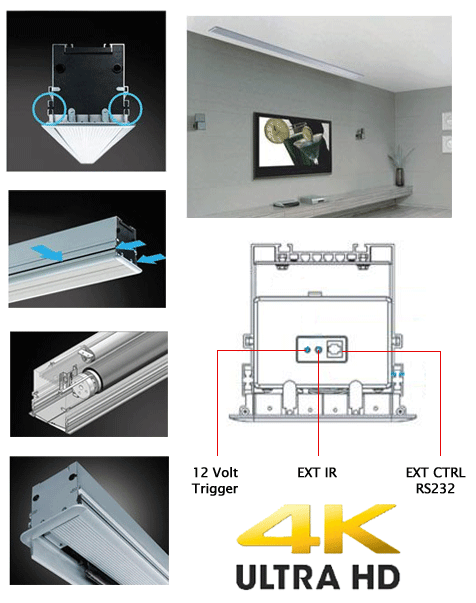 12 Volt Trigger

EXT IR

EXT CTRL RS232

4K

ULTRA HD