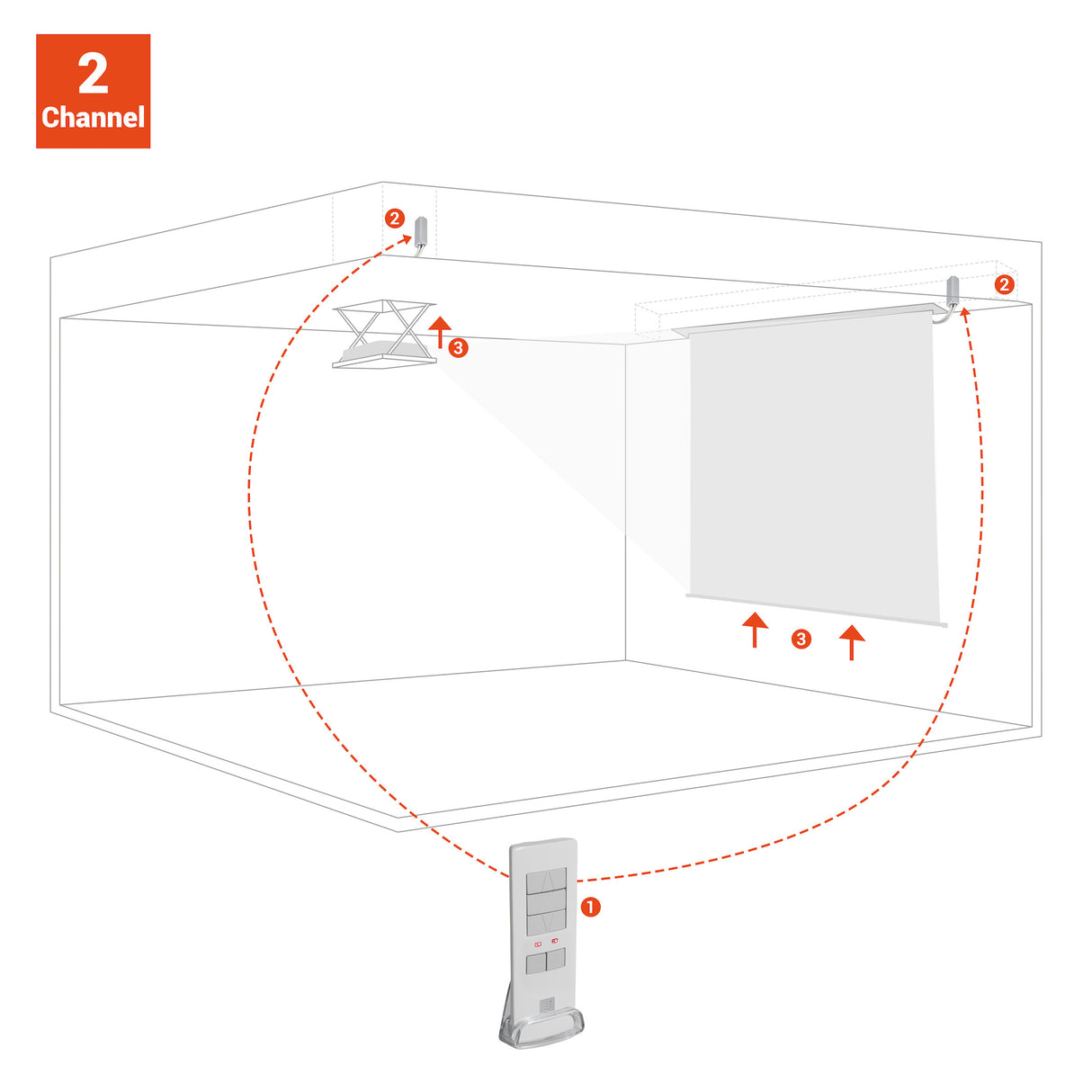 2
Channel

2

2

3

3

1