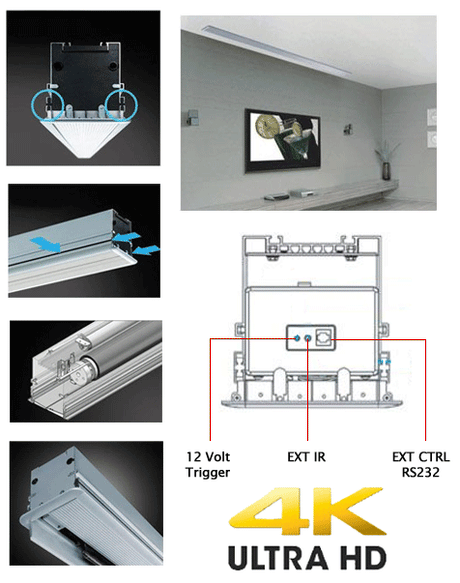 12 Volt Trigger

EXT IR

EXT CTRL RS232

4K
ULTRA HD